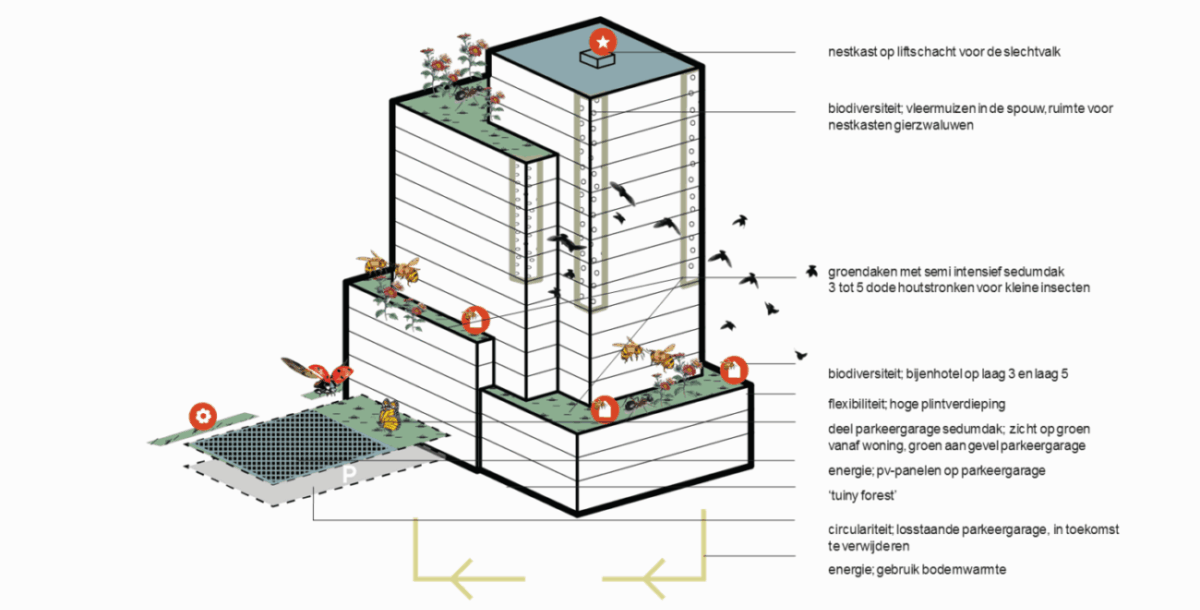 nestkast op liftschacht voor de slechtvalk

biodiversiteit; vleermuizen in de spouw, ruimte voor nestkasten gierzwaluwen

groendaken met semi intensief sedumdak
3 tot 5 dode houtstronken voor kleine insecten

biodiversiteit; bijenhotel op laag 3 en laag 5

flexibiliteit; hoge plintverdieping

deel parkeergarage sedumdak; zicht op groen vanaf woning, groen aan gevel parkeergarage

energie; pv-panelen op parkeergarage

'tuiny forest'

circulariteit; losstaande parkeergarage, in toekomst te verwijderen

energie; gebruik bodemwarmte

P